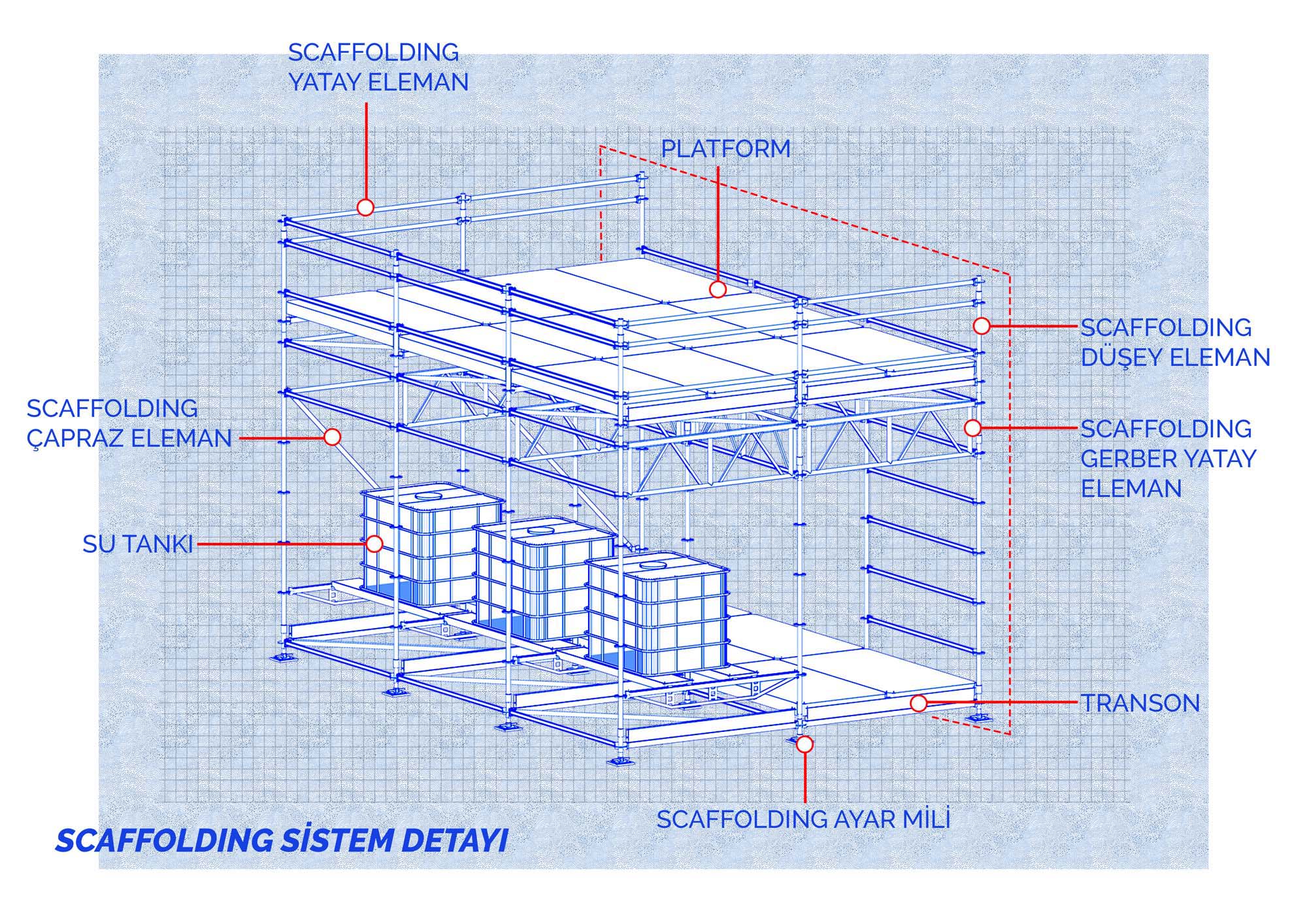 SCAFFOLDING YATAY ELEMAN

PLATFORM

SCAFFOLDING DÜŞEY ELEMAN

SCAFFOLDING ÇAPRAZ ELEMAN

SCAFFOLDING GERBER YATAY ELEMAN

SU TANKI

TRANSON

SCAFFOLDING AYAR MİLİ

SCAFFOLDING SİSTEM DETAYI